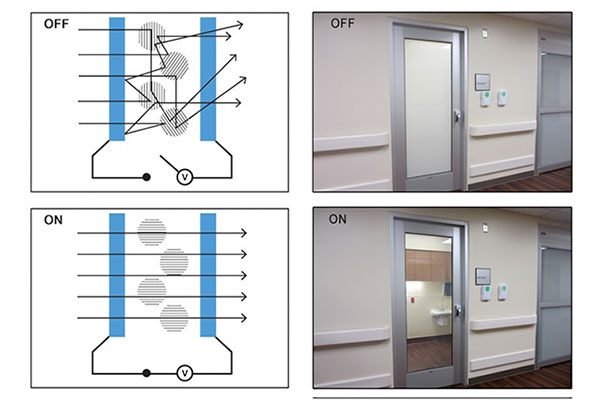 OFF

V

OFF

ON

V

ON