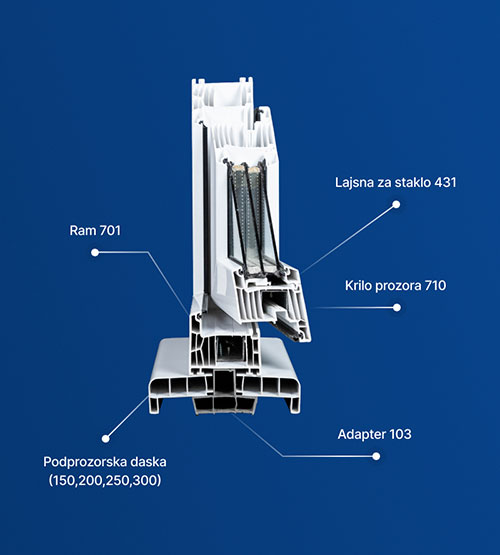 Lajsna za staklo 431

Ram 701

Krilo prozora 710

Adapter 103

Podprozorska daska (150,200,250,300)